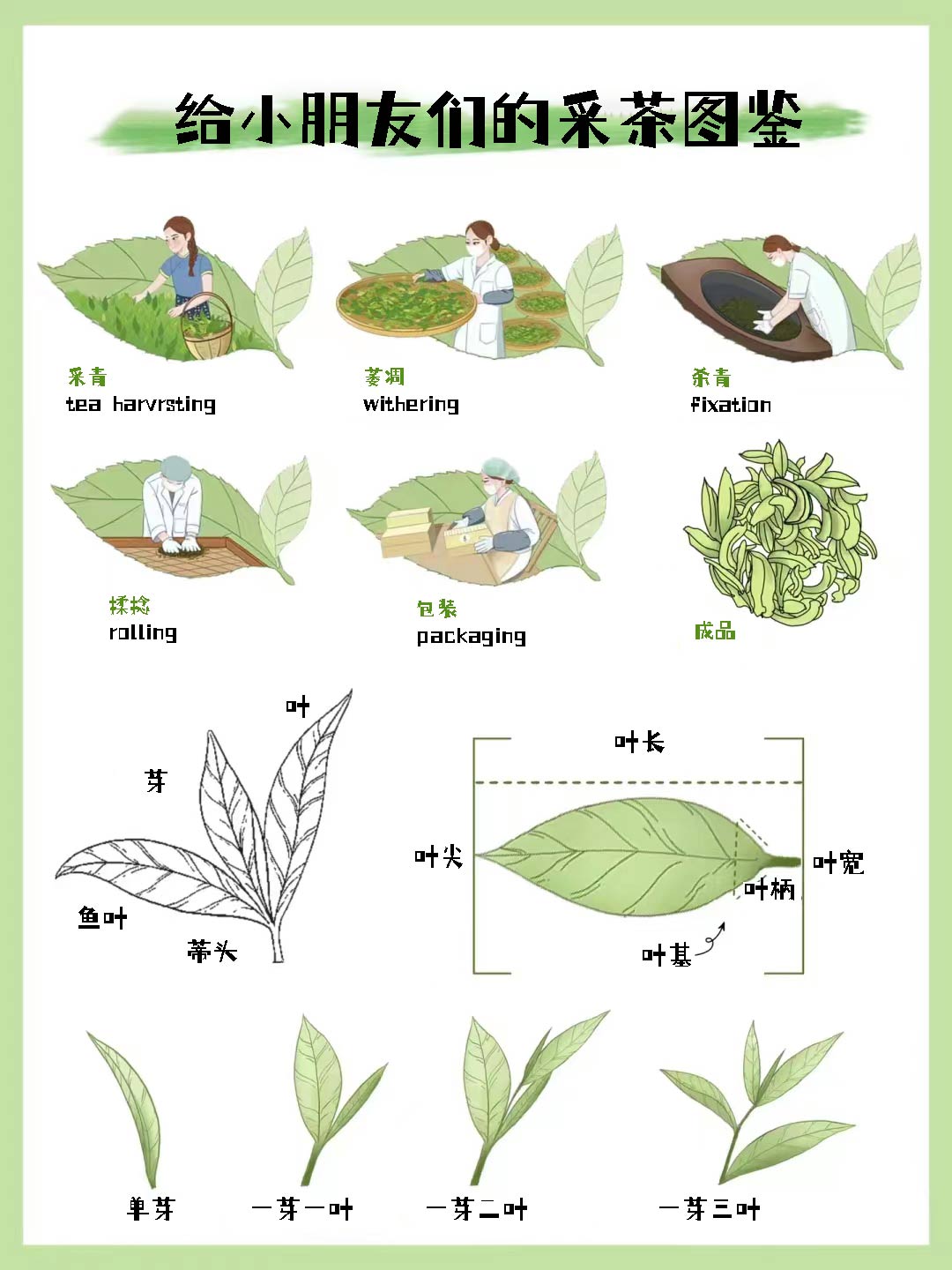 给小朋友们的采茶图鉴

采青
tea harvrsting

萎凋
withering

杀青
fixation

揉捻
rolling

包装
packaging

成品

叶

芽

鱼叶

蒂头

叶长

叶尖

叶宽

叶柄

叶基

单芽

一芽一叶

一芽二叶

一芽三叶