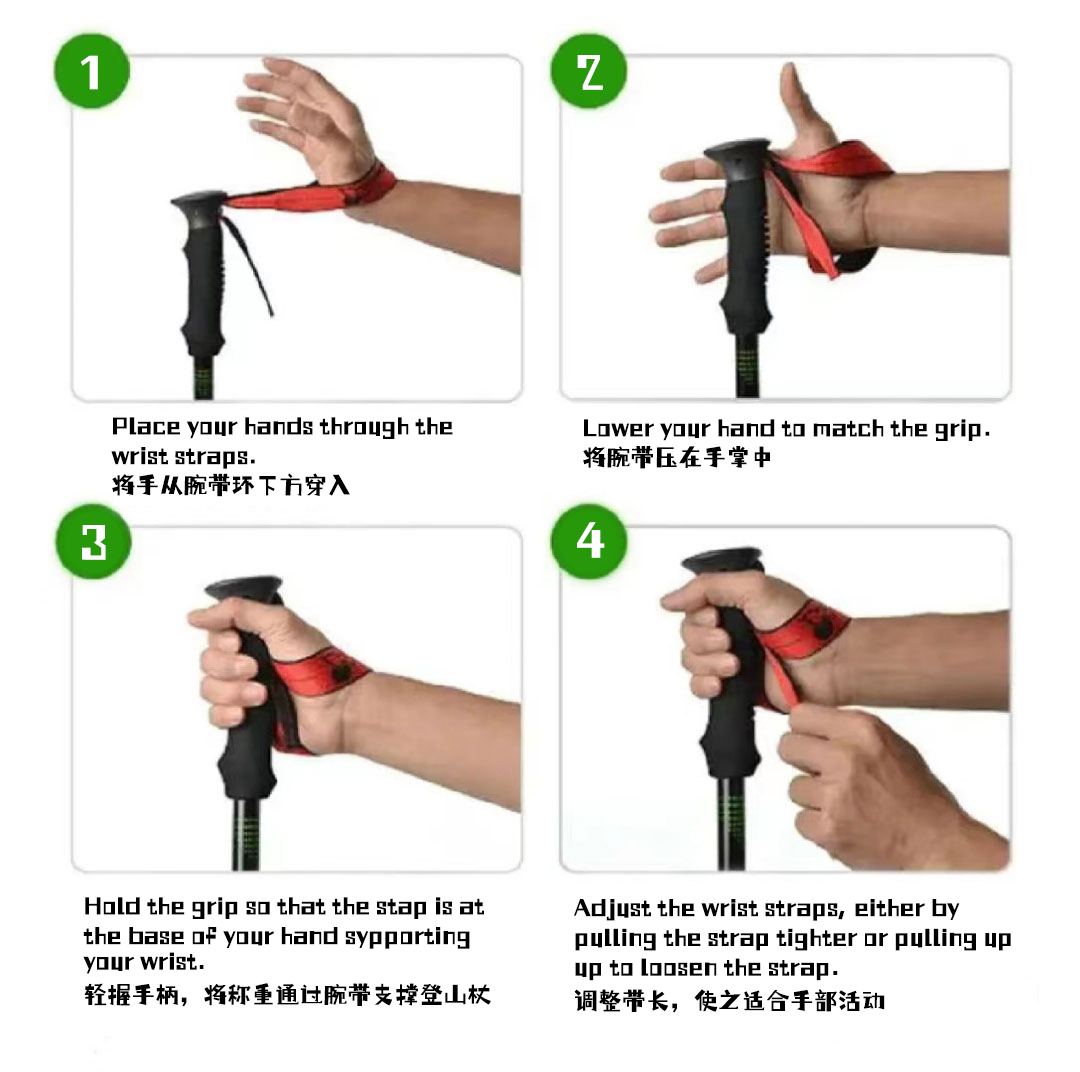 1

Place your hands through the wrist straps.
将手从腕带环下方穿入

2

Lower your hand to match the grip.
将腕带压在手掌中

3

Hold the grip so that the stap is at the base of your hand sypporting your wrist.
轻握手柄，将称重通过腕带支撑登山杖

4

Adjust the wrist straps, either by pulling the strap tighter or pulling up up to loosen the strap.
调整带长，使之适合手部活动